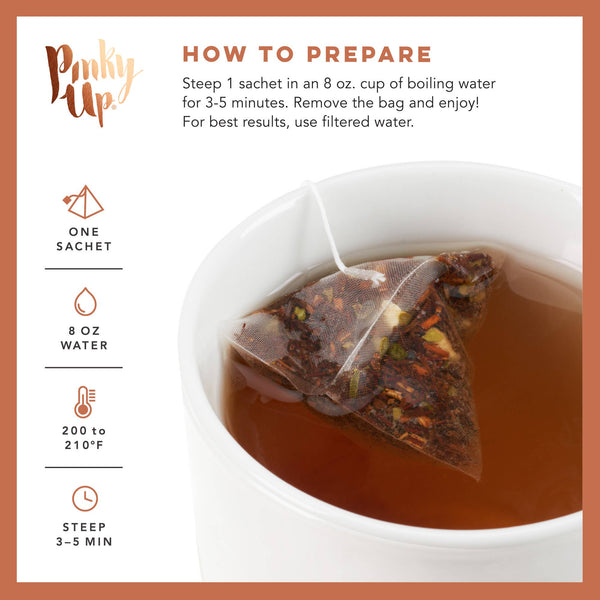 Pinky Up.

HOW TO PREPARE

Steep 1 sachet in an 8 oz. cup of boiling water for 3-5 minutes. Remove the bag and enjoy! For best results, use filtered water.

ONE SACHET

8 OZ WATER

200 to 210°F

STEEP 3–5 MIN